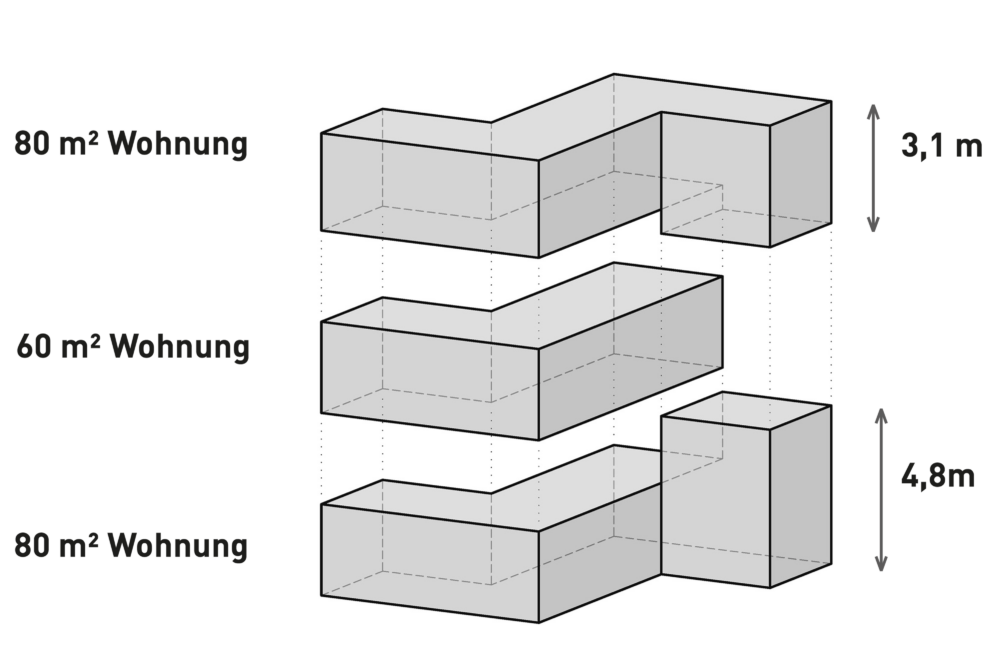 80 m² Wohnung

3,1 m

60 m² Wohnung

4,8m

80 m² Wohnung